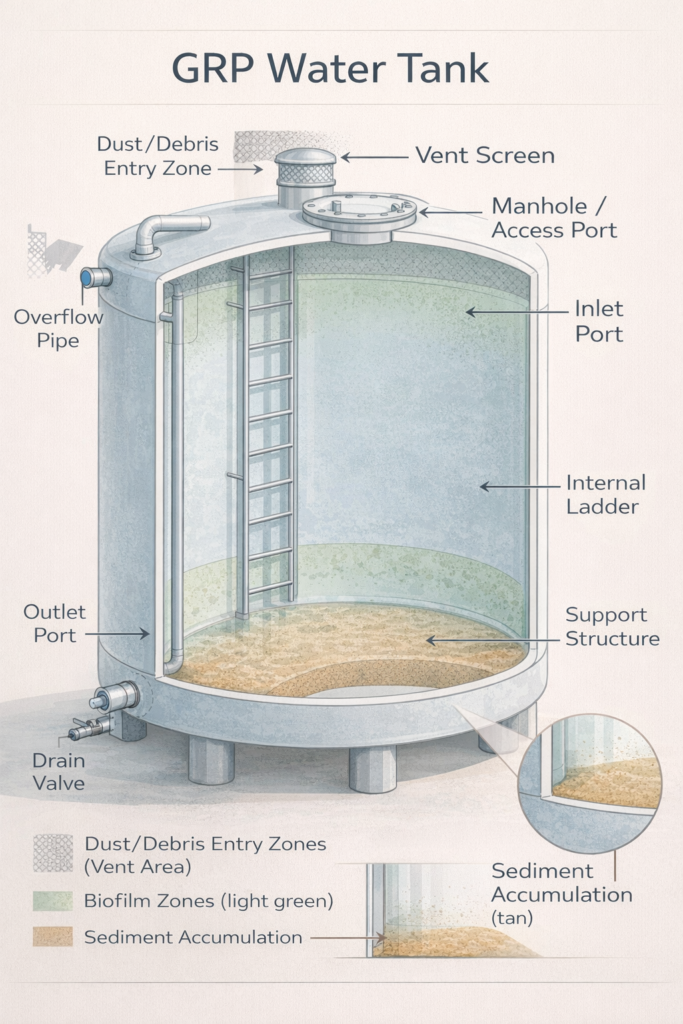 GRP Water Tank

Dust/Debris Entry Zone

Vent Screen

Manhole / Access Port

Overflow Pipe

Inlet Port

Internal Ladder

Outlet Port

Support Structure

Drain Valve

Dust/Debris Entry Zones (Vent Area)

Biofilm Zones (light green)

Sediment Accumulation

Sediment Accumulation (tan)